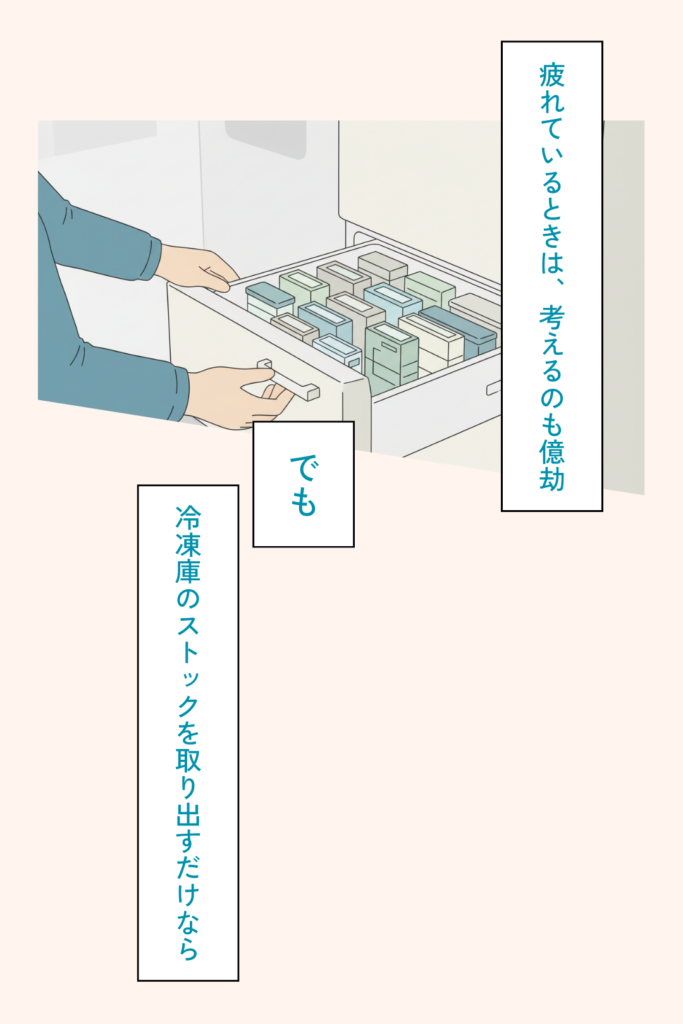 疲れているときは、考えるのも億劫

でも

冷凍庫のストックを取り出すだけなら